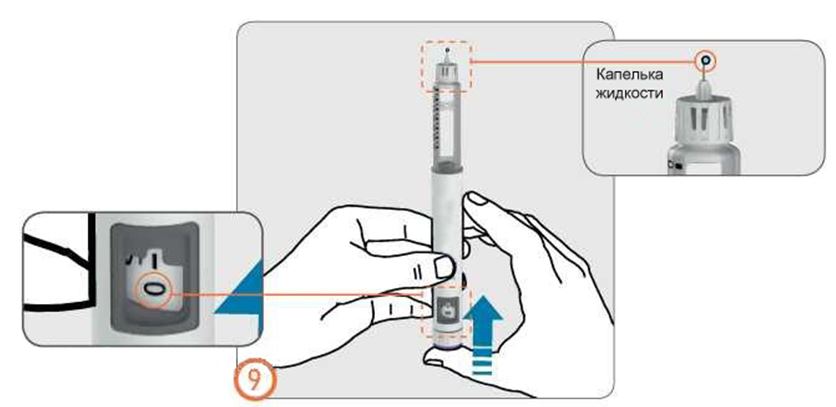 Капелька жидкости

0

9